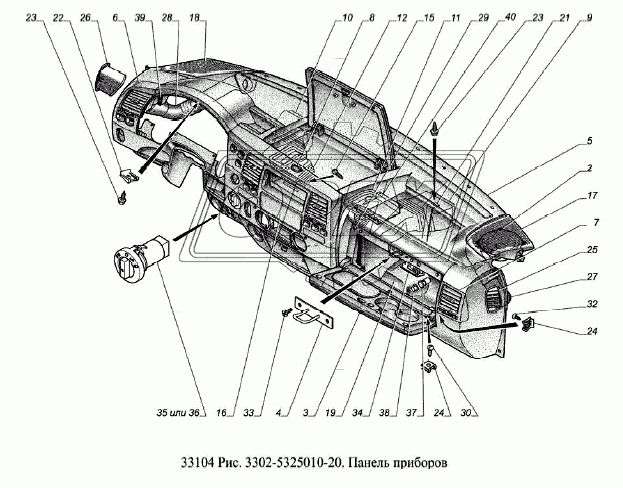 23 22 26 6 39 28 18 10 8 12 15 11 29 40 23 21 9

5

2

17

7

25

27

32

24

35 или 36 16 33 4 3 19 34 38 37 24 30

33104 Рис. 3302-5325010-20. Панель приборов